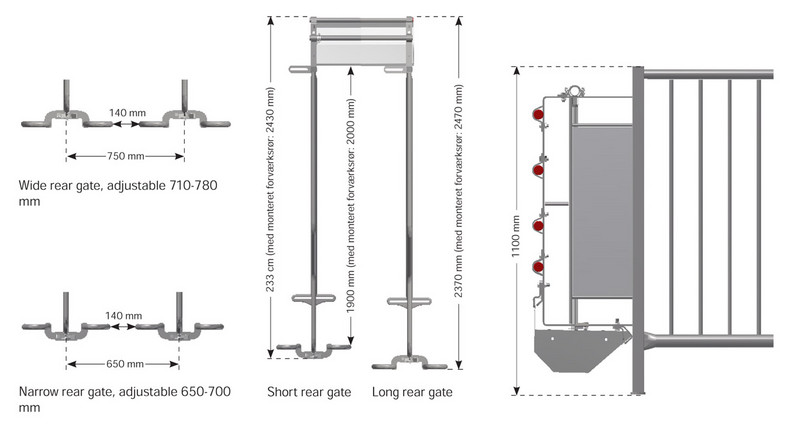 140 mm

750 mm

Wide rear gate, adjustable 710-780 mm

140 mm

650 mm

Narrow rear gate, adjustable 650-700 mm

233 cm (med monteret forværksrør: 2430 mm)

1900 mm (med monteret forværksrør: 2000 mm)

2370 mm (med monteret forværksrør: 2470 mm)

Short rear gate

Long rear gate

1100 mm